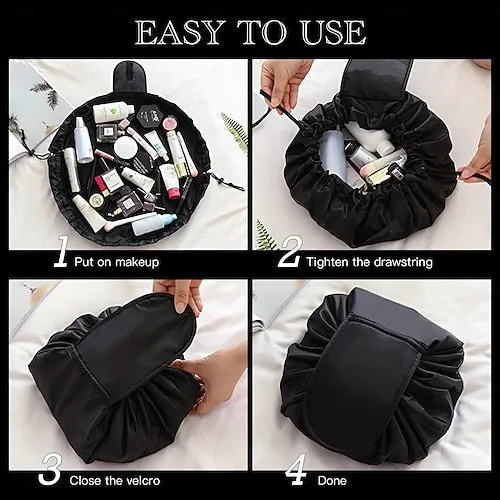 EASY TO USE

1 Put on makeup

2 Tighten the drawstring

3 Close the velcro

4 Done